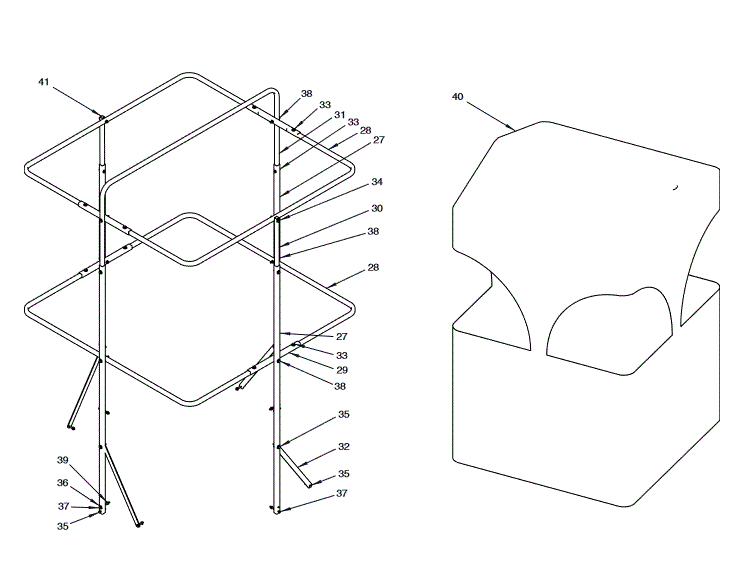 41
38
33
31
33
28
27
34
30
38
28
27
33
29
38
35
32
35
37
39
36
37
35
40